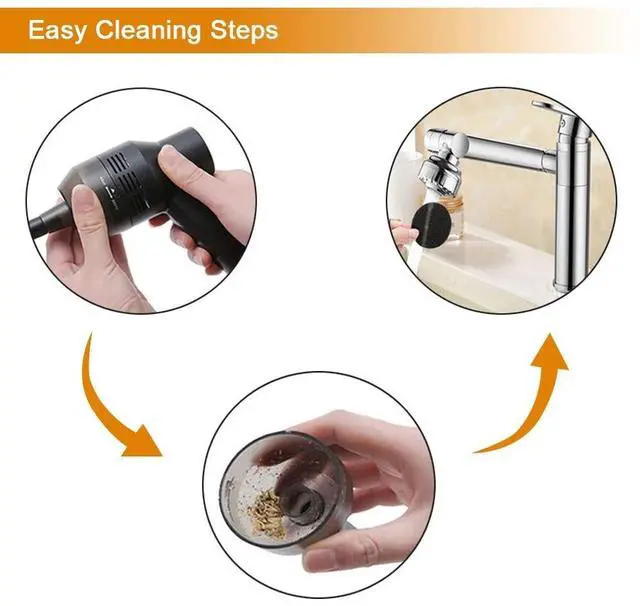 Easy Cleaning Steps