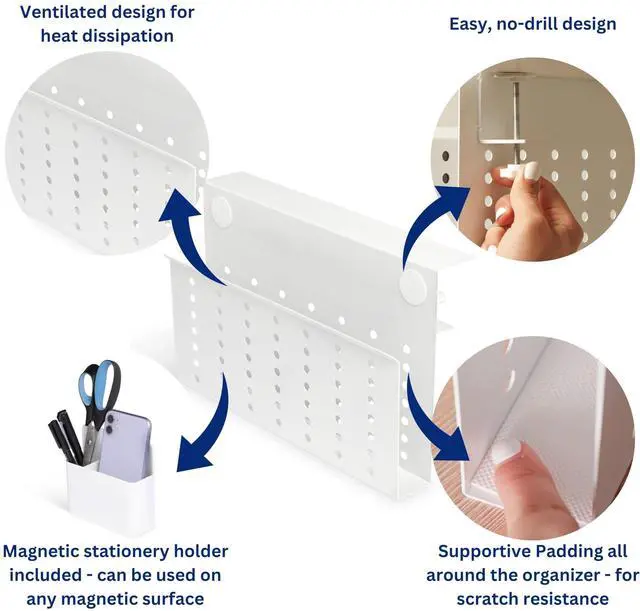 Ventilated design for heat dissipation

Easy, no-drill design

Magnetic stationery holder included - can be used on any magnetic surface

Supportive Padding all around the organizer - for scratch resistance