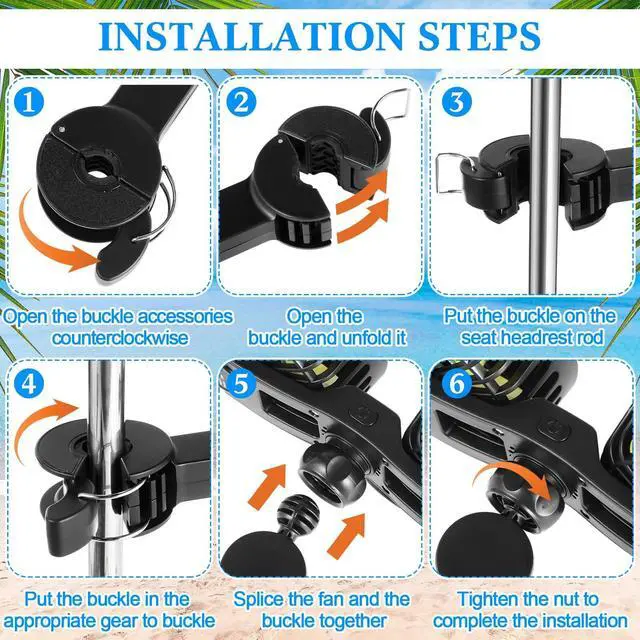 INSTALLATION STEPS

1

Open the buckle accessories counterclockwise

2

Open the buckle and unfold it

3

Put the buckle on the seat headrest rod

4

Put the buckle in the appropriate gear to buckle

5

Splice the fan and the buckle together

6

Tighten the nut to complete the installation