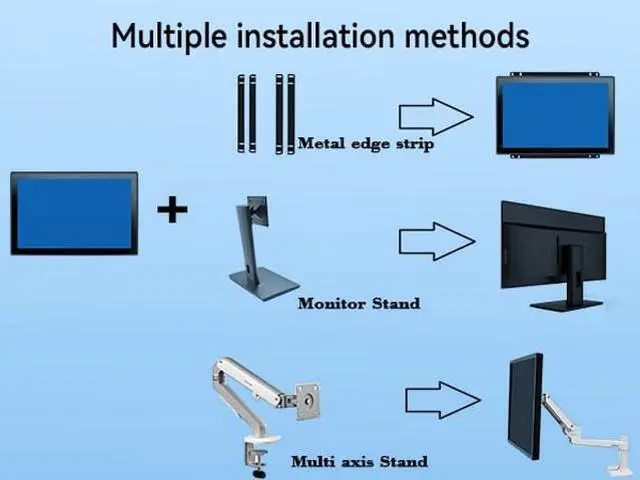 Multiple installation methods

Metal edge strip

+

Monitor Stand

Multi axis Stand