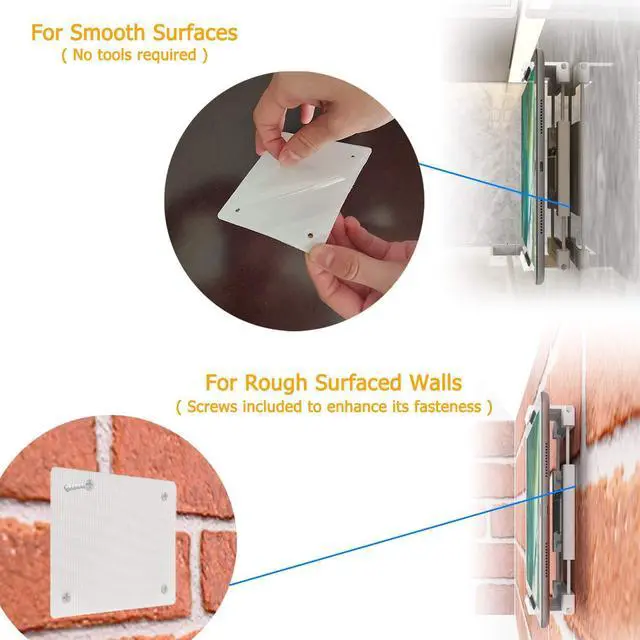 For Smooth Surfaces
( No tools required )

For Rough Surfaced Walls
( Screws included to enhance its fasteness )