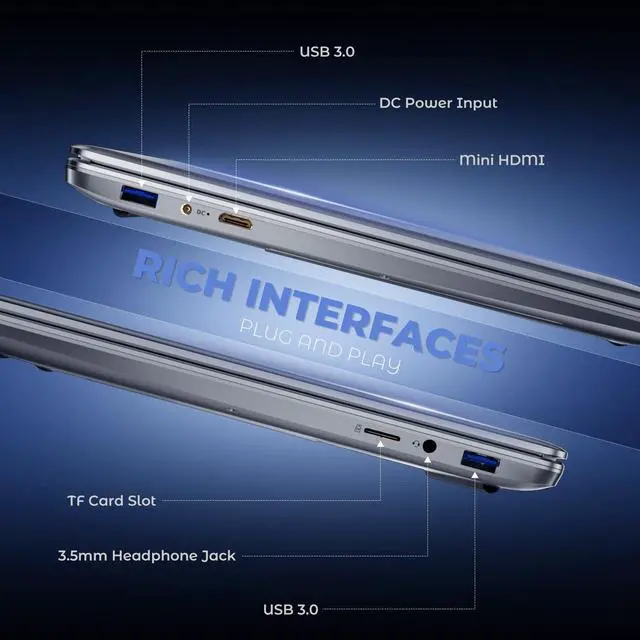 USB 3.0

DC Power Input

Mini HDMI

DC

RICH INTERFACES

PLUG AND PLAY

TF Card Slot

3.5mm Headphone Jack

USB 3.0