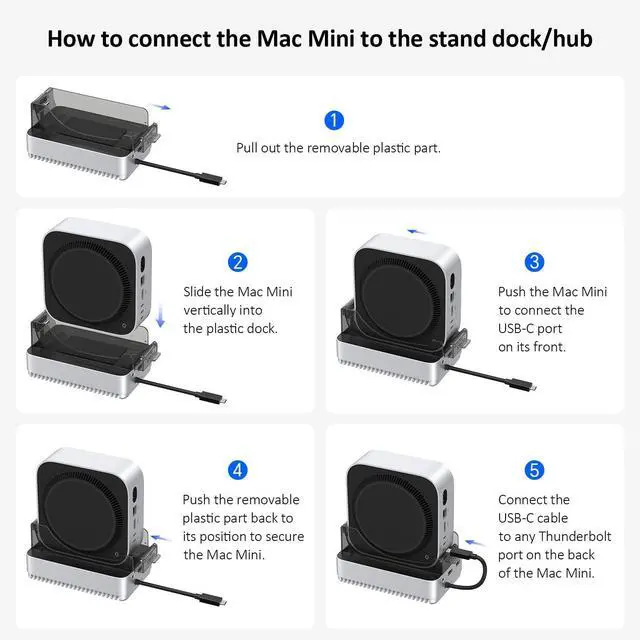 How to connect the Mac Mini to the stand dock/hub

1
Pull out the removable plastic part.

2
Slide the Mac Mini vertically into the plastic dock.

3
Push the Mac Mini to connect the USB-C port on its front.

4
Push the removable plastic part back to its position to secure the Mac Mini.

5
Connect the USB-C cable to any Thunderbolt port on the back of the Mac Mini.