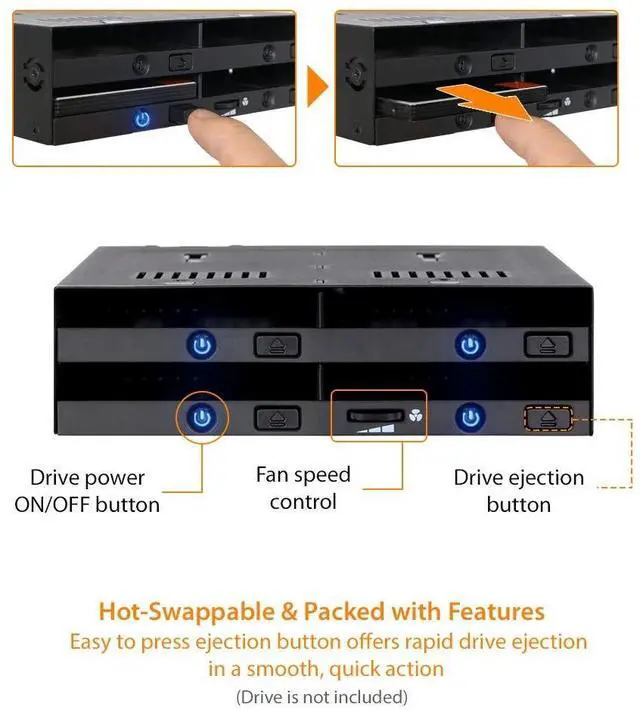 Drive power ON/OFF button

Fan speed control

Drive ejection button

Hot-Swappable & Packed with Features

Easy to press ejection button offers rapid drive ejection in a smooth, quick action

(Drive is not included)