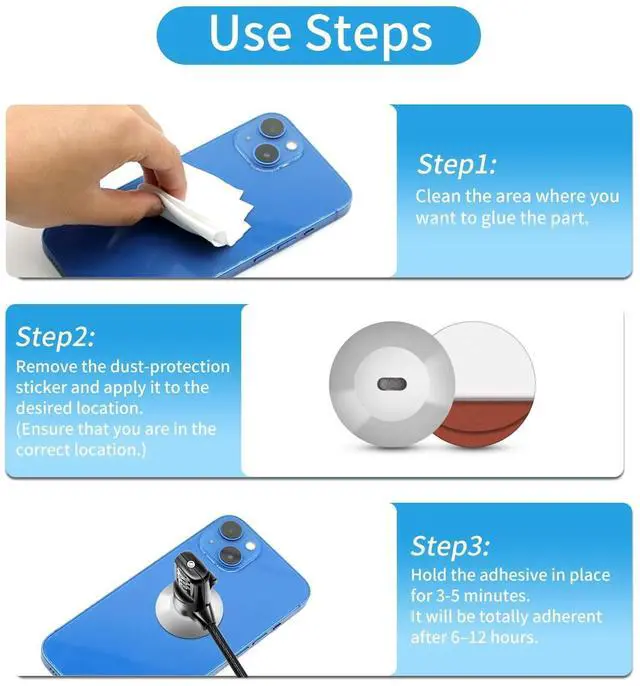 Use Steps

Step1:
Clean the area where you want to glue the part.

Step2:
Remove the dust-protection sticker and apply it to the desired location.
(Ensure that you are in the correct location.)

Step3:
Hold the adhesive in place for 3-5 minutes.
It will be totally adherent after 6–12 hours.