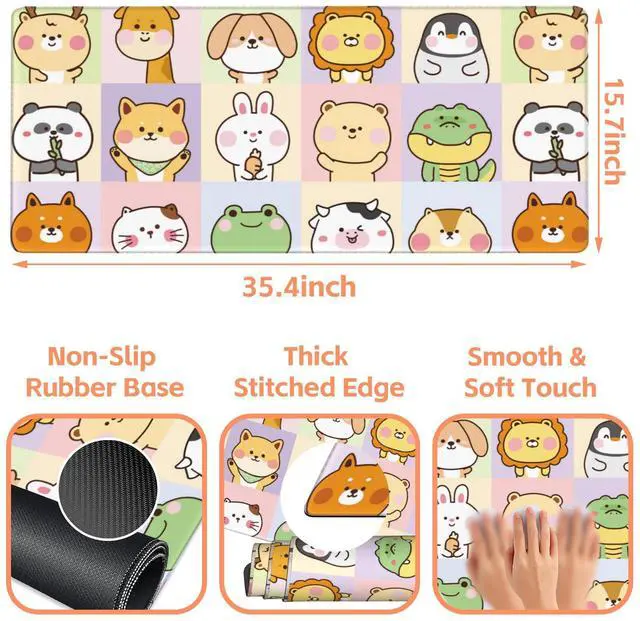 15.7inch

35.4inch

Non-Slip Rubber Base

Thick Stitched Edge

Smooth & Soft Touch