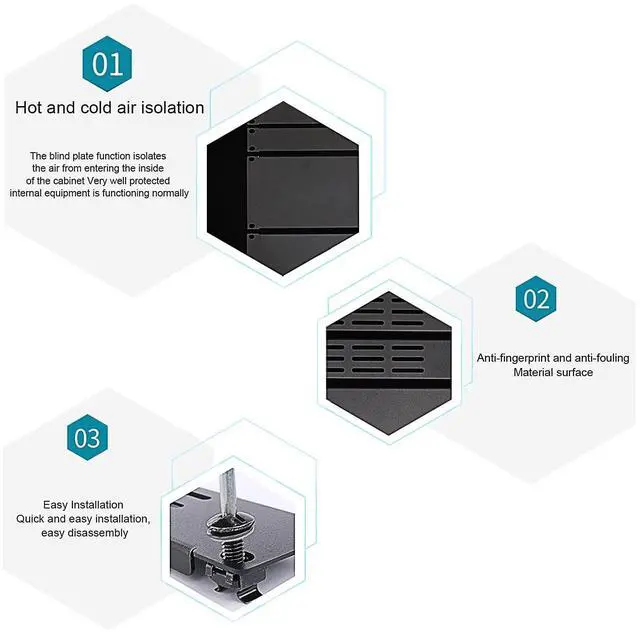 01

Hot and cold air isolation

The blind plate function isolates the air from entering the inside of the cabinet Very well protected internal equipment is functioning normally

02

Anti-fingerprint and anti-fouling Material surface

03

Easy Installation
Quick and easy installation, easy disassembly