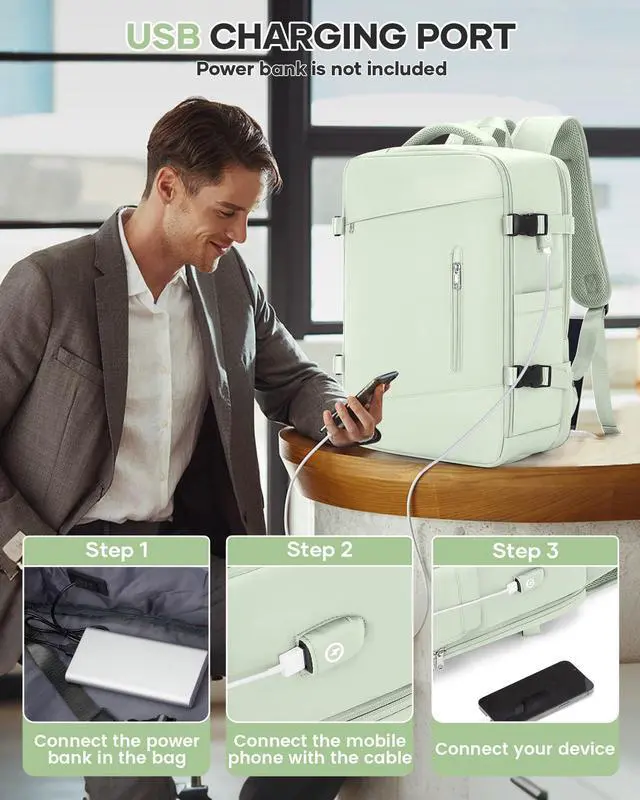 USB CHARGING PORT
Power bank is not included

Step 1
Connect the power bank in the bag

Step 2
Connect the mobile phone with the cable

Step 3
Connect your device