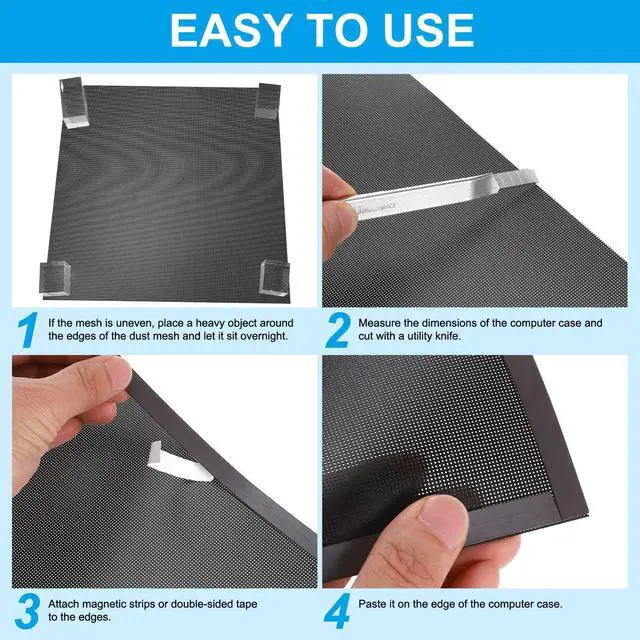 EASY TO USE

1 If the mesh is uneven, place a heavy object around the edges of the dust mesh and let it sit overnight.

2 Measure the dimensions of the computer case and cut with a utility knife.

3 Attach magnetic strips or double-sided tape to the edges.

4 Paste it on the edge of the computer case.