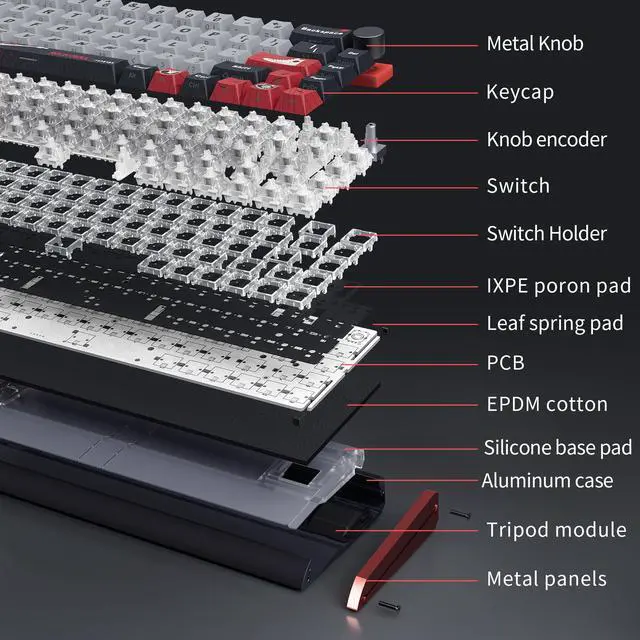 Metal Knob
Keycap
Knob encoder
Switch
Switch Holder
IXPE poron pad
Leaf spring pad
PCB
EPDM cotton
Silicone base pad
Aluminum case
Tripod module
Metal panels