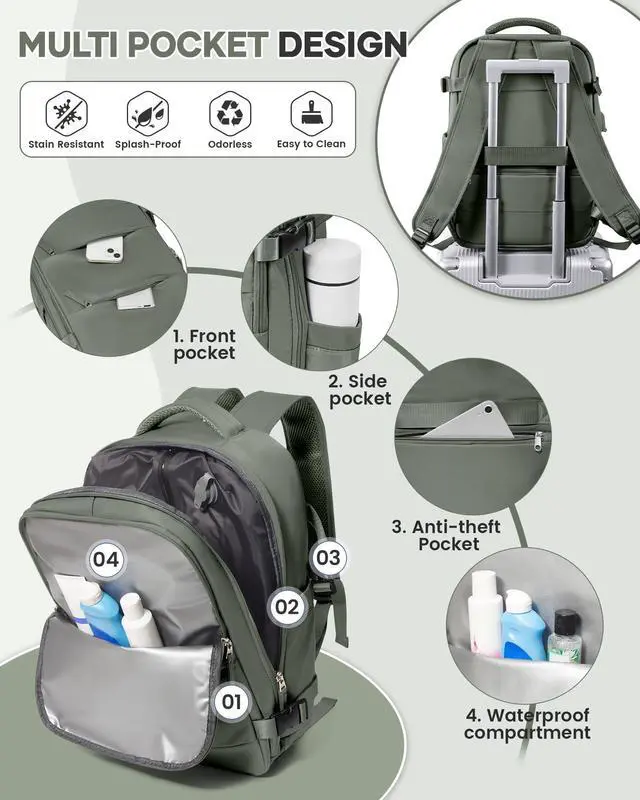 MULTI POCKET DESIGN

Stain Resistant
Splash-Proof
Odorless
Easy to Clean

1. Front pocket

2. Side pocket

3. Anti-theft Pocket

4. Waterproof compartment

04
03
02
01