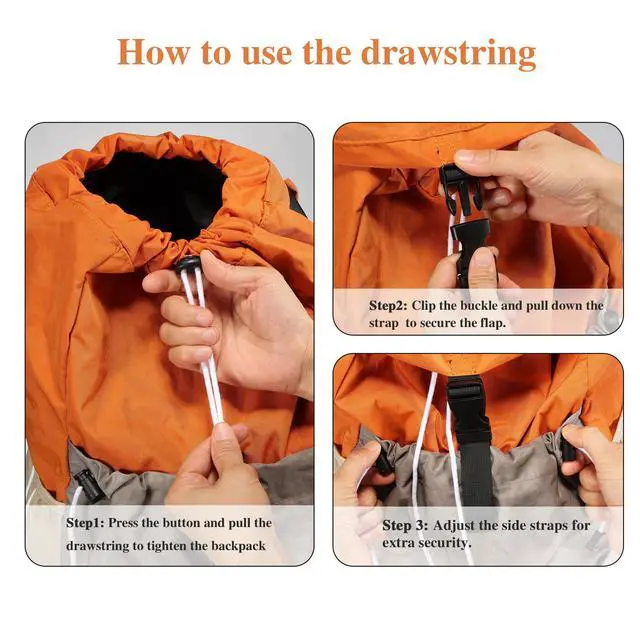 How to use the drawstring

Step1: Press the button and pull the drawstring to tighten the backpack

Step2: Clip the buckle and pull down the strap to secure the flap.

Step 3: Adjust the side straps for extra security.