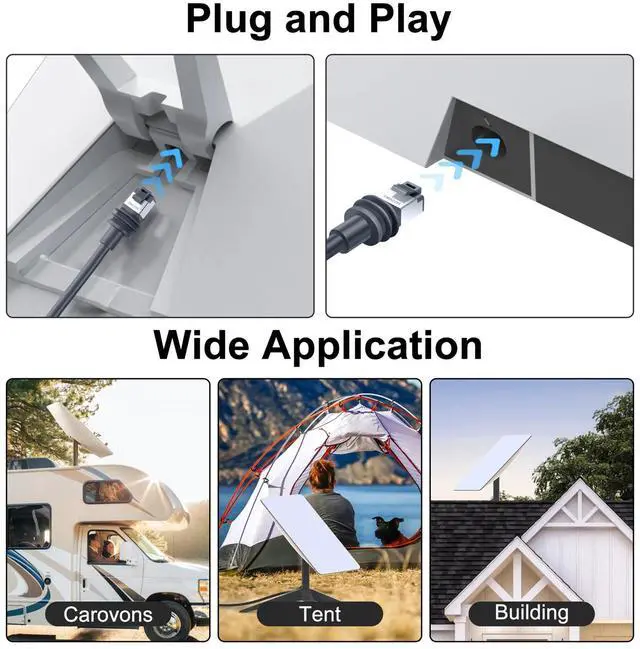 Plug and Play

Wide Application

Carovons

Tent

Building