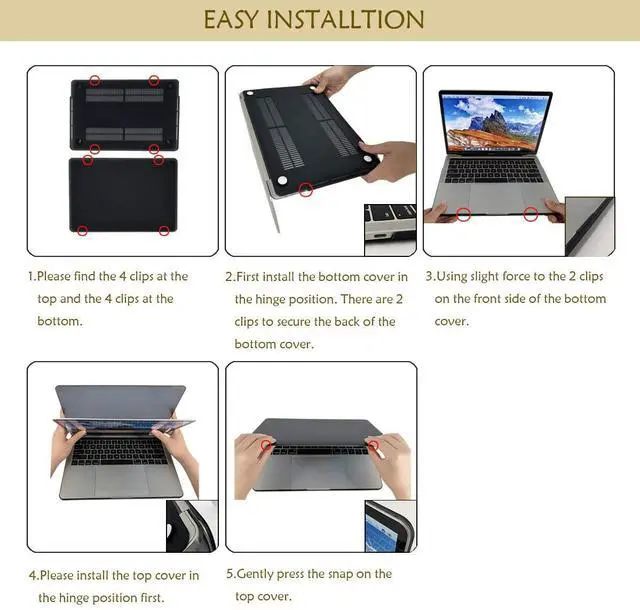 EASY INSTALLTION

1.Please find the 4 clips at the top and the 4 clips at the bottom.

2.First install the bottom cover in the hinge position. There are 2 clips to secure the back of the bottom cover.

3.Using slight force to the 2 clips on the front side of the bottom cover.

4.Please install the top cover in the hinge position first.

5.Gently press the snap on the top cover.