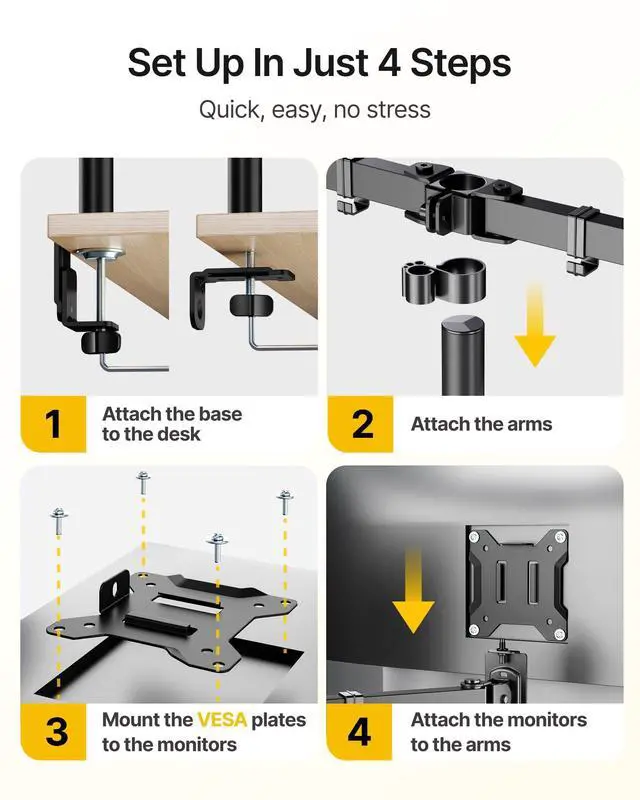 Set Up In Just 4 Steps

Quick, easy, no stress

1 Attach the base to the desk

2 Attach the arms

3 Mount the VESA plates to the monitors

4 Attach the monitors to the arms