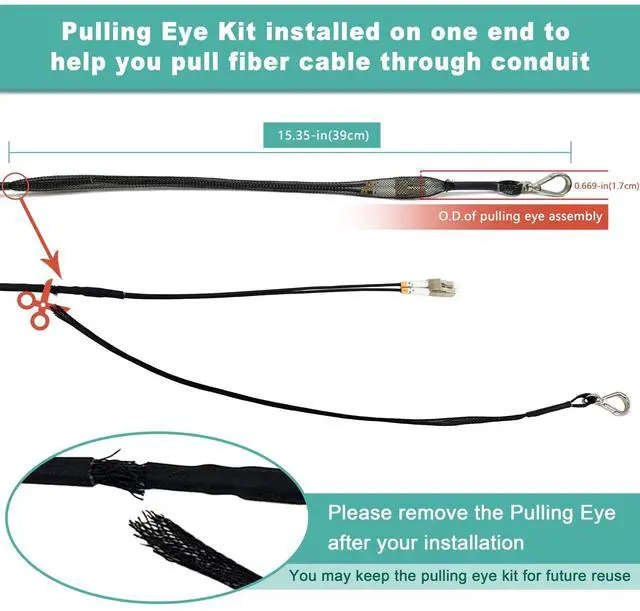 Pulling Eye Kit installed on one end to help you pull fiber cable through conduit

15.35-in(39cm)

0.669-in(1.7cm)

O.D.of pulling eye assembly

Please remove the Pulling Eye after your installation

You may keep the pulling eye kit for future reuse