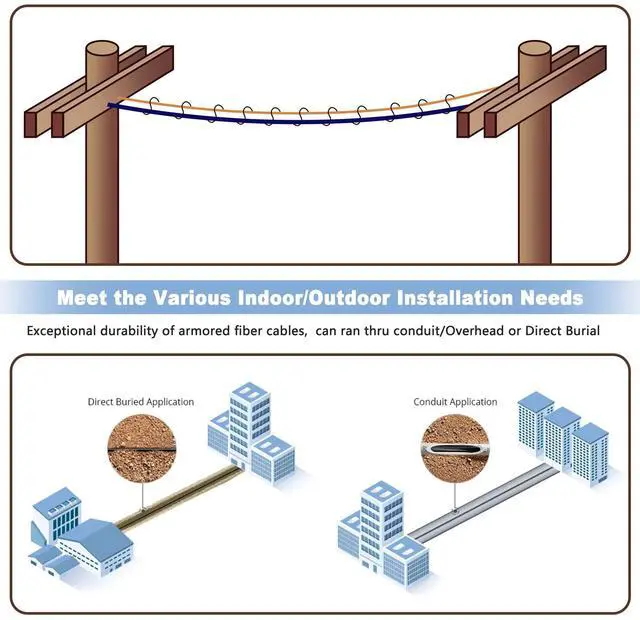 Meet the Various Indoor/Outdoor Installation Needs

Exceptional durability of armored fiber cables, can ran thru conduit/Overhead or Direct Burial

Direct Buried Application

Conduit Application