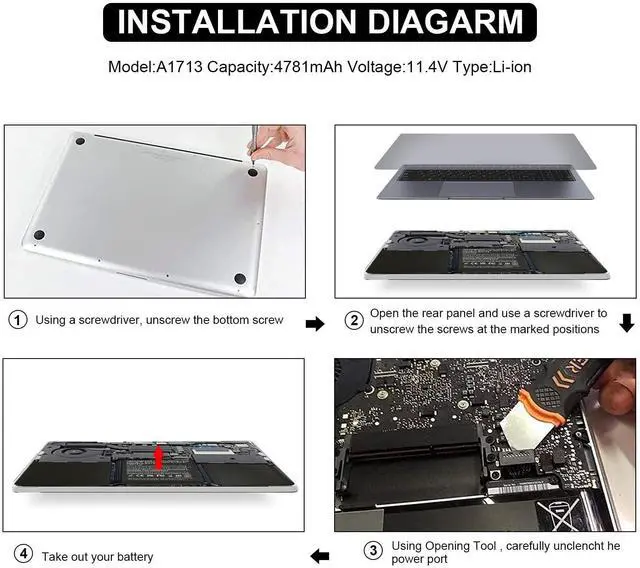 INSTALLATION DIAGARM

Model:A1713 Capacity:4781mAh Voltage:11.4V Type:Li-ion

① Using a screwdriver, unscrew the bottom screw

② Open the rear panel and use a screwdriver to unscrew the screws at the marked positions

④ Take out your battery

③ Using Opening Tool , carefully unclencht he power port