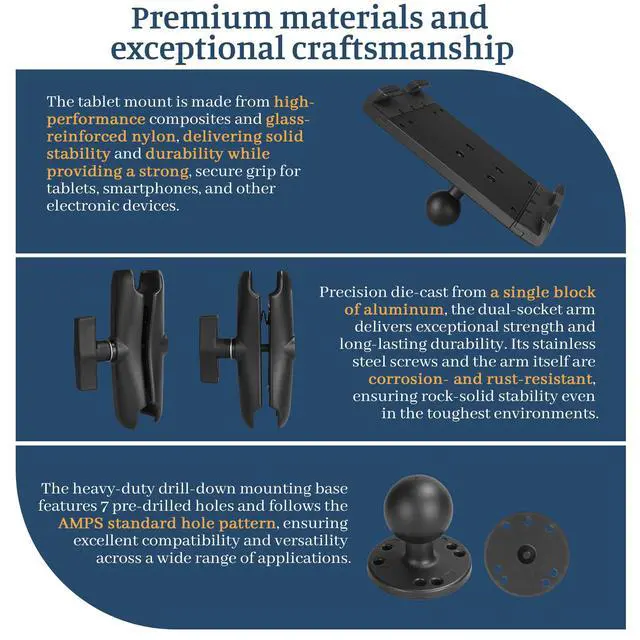 Premium materials and exceptional craftsmanship

The tablet mount is made from high-performance composites and glass-reinforced nylon, delivering solid stability and durability while providing a strong, secure grip for tablets, smartphones, and other electronic devices.

Precision die-cast from a single block of aluminum, the dual-socket arm delivers exceptional strength and long-lasting durability. Its stainless steel screws and the arm itself are corrosion- and rust-resistant, ensuring rock-solid stability even in the toughest environments.

The heavy-duty drill-down mounting base features 7 pre-drilled holes and follows the AMPS standard hole pattern, ensuring excellent compatibility and versatility across a wide range of applications.