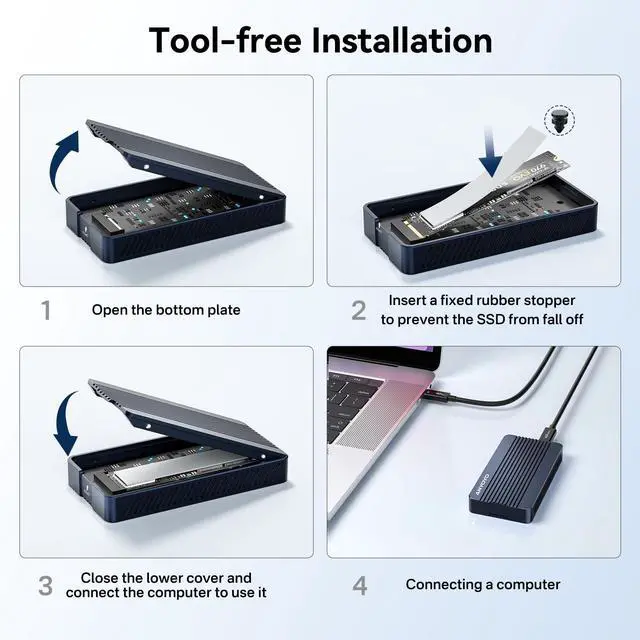 Tool-free Installation

1 Open the bottom plate

2 Insert a fixed rubber stopper to prevent the SSD from fall off

3 Close the lower cover and connect the computer to use it

4 Connecting a computer