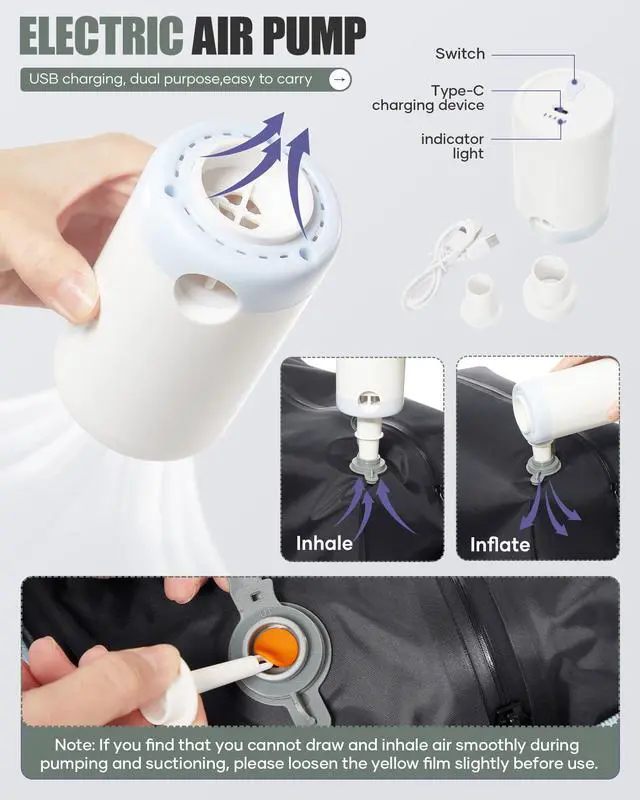 ELECTRIC AIR PUMP

USB charging, dual purpose,easy to carry

Switch

Type-C charging device

indicator light

Inhale

Inflate

Note: If you find that you cannot draw and inhale air smoothly during pumping and suctioning, please loosen the yellow film slightly before use.