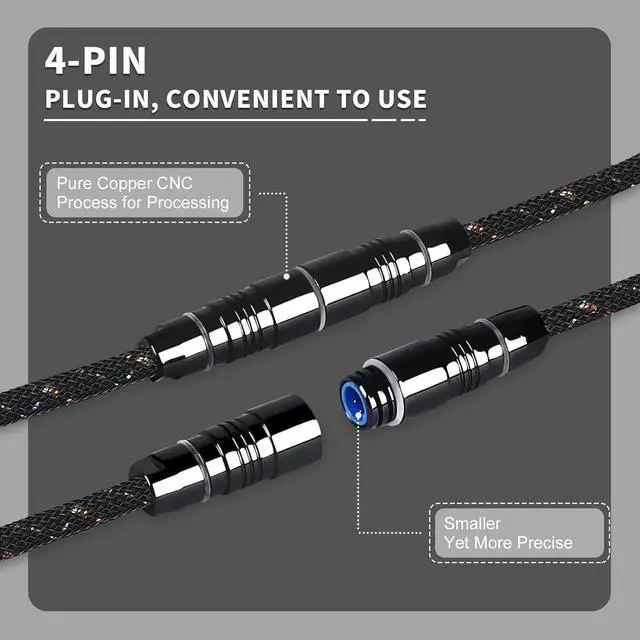 4-PIN
PLUG-IN, CONVENIENT TO USE

Pure Copper CNC Process for Processing

Smaller Yet More Precise