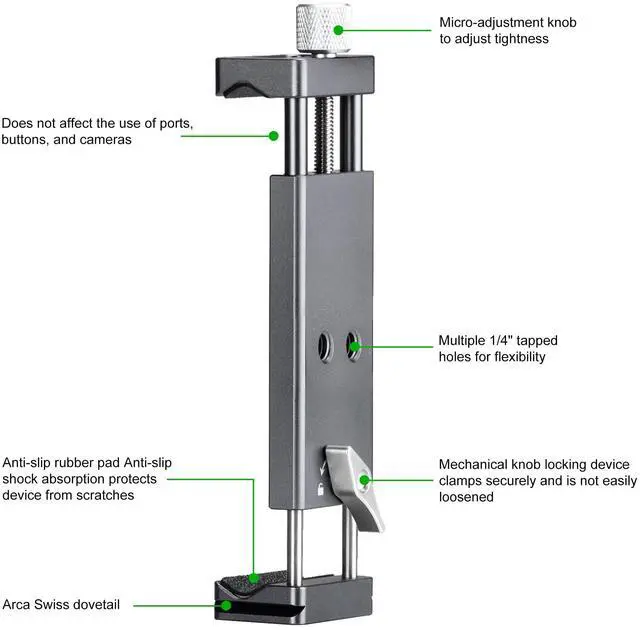 Micro-adjustment knob to adjust tightness

Does not affect the use of ports, buttons, and cameras

Multiple 1/4" tapped holes for flexibility

Anti-slip rubber pad Anti-slip shock absorption protects device from scratches

Mechanical knob locking device clamps securely and is not easily loosened

Arca Swiss dovetail