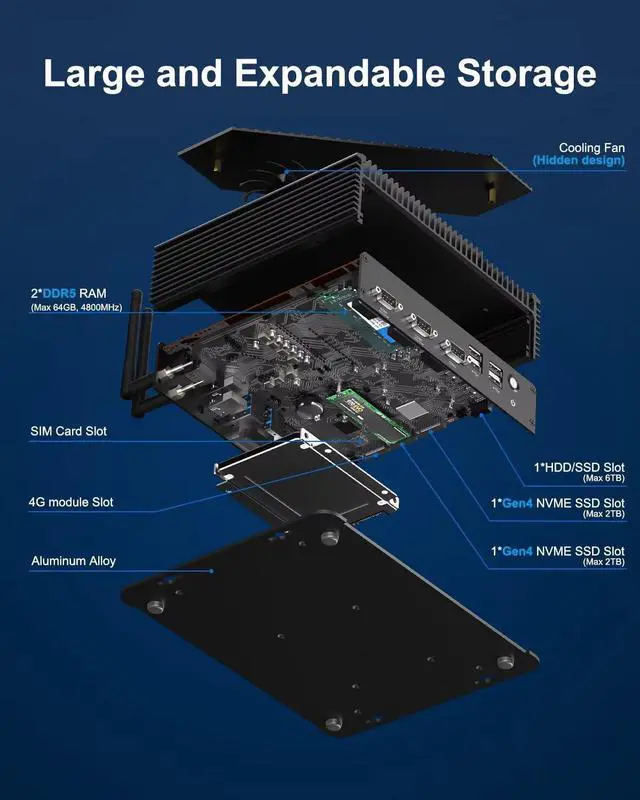 Large and Expandable Storage

Cooling Fan
(Hidden design)

2*DDR5 RAM
(Max 64GB, 4800MHz)

SIM Card Slot

4G module Slot

Aluminum Alloy

1*HDD/SSD Slot
(Max 6TB)

1*Gen4 NVME SSD Slot
(Max 2TB)

1*Gen4 NVME SSD Slot
(Max 2TB)