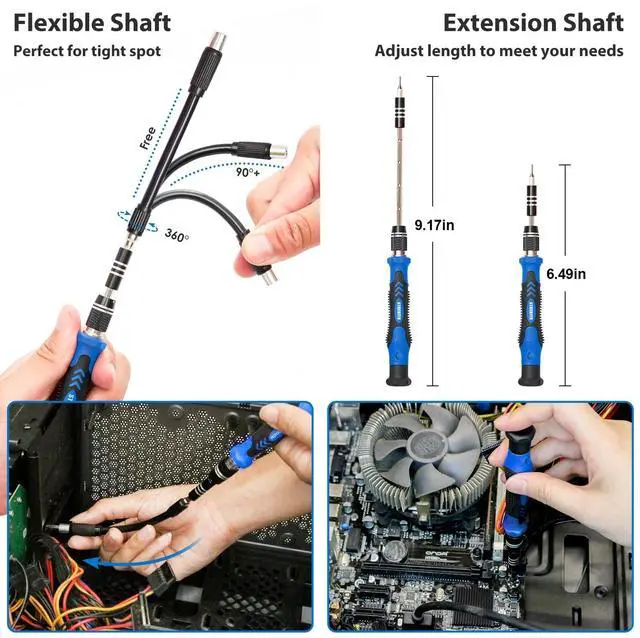 Flexible Shaft
Perfect for tight spot

Free
90°+
360°

Extension Shaft
Adjust length to meet your needs

9.17in
6.49in