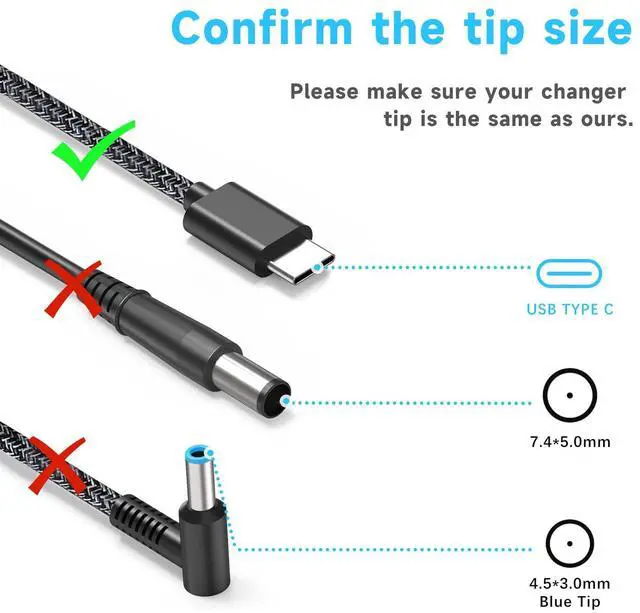 Confirm the tip size

Please make sure your changer tip is the same as ours.

USB TYPE C

7.4*5.0mm

4.5*3.0mm
Blue Tip