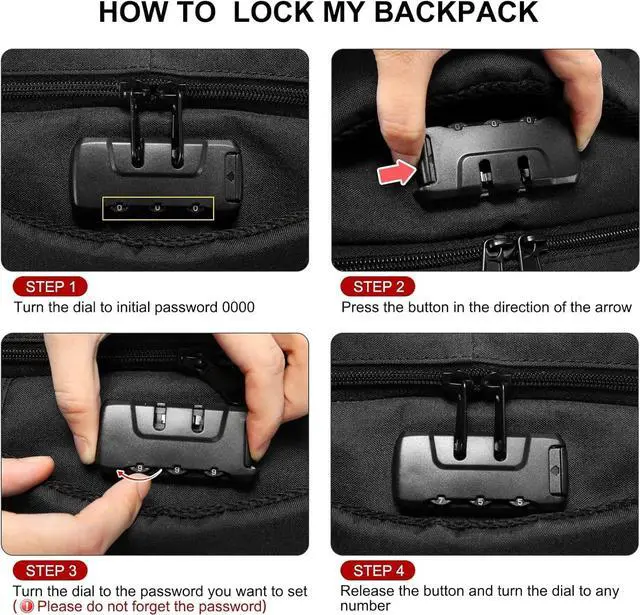 HOW TO LOCK MY BACKPACK

0 0 0

STEP 1
Turn the dial to initial password 0000

0 0 0

STEP 2
Press the button in the direction of the arrow

9 9 9

STEP 3
Turn the dial to the password you want to set
( ! Please do not forget the password)

7 5 5

STEP 4
Release the button and turn the dial to any number