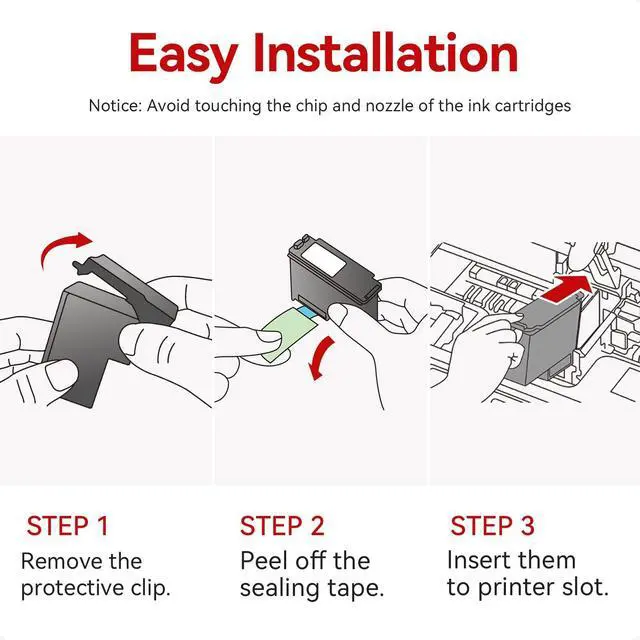 Easy Installation

Notice: Avoid touching the chip and nozzle of the ink cartridges

STEP 1
Remove the protective clip.

STEP 2
Peel off the sealing tape.

STEP 3
Insert them to printer slot.