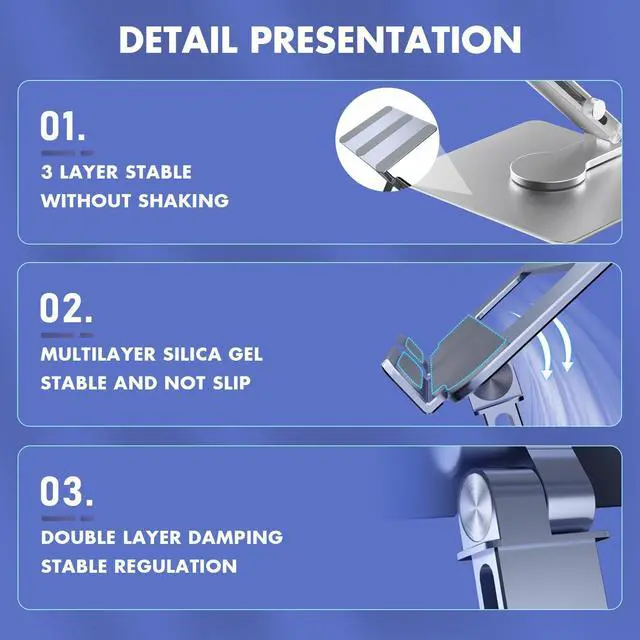 DETAIL PRESENTATION

01.

3 LAYER STABLE
WITHOUT SHAKING

02.

MULTILAYER SILICA GEL
STABLE AND NOT SLIP

03.

DOUBLE LAYER DAMPING
STABLE REGULATION