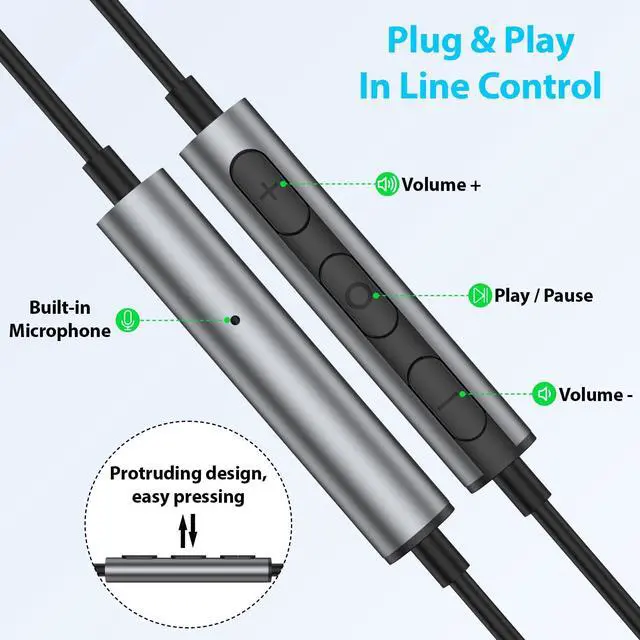 Plug & Play
In Line Control

Volume +

Play / Pause

Built-in
Microphone

Volume -

Protruding design,
easy pressing