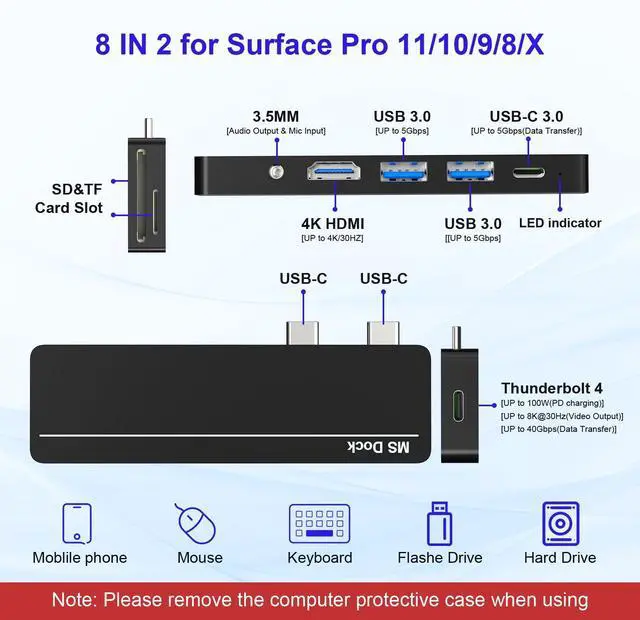 8 IN 2 for Surface Pro 11/10/9/8/X

SD&TF Card Slot

3.5MM
[Audio Output & Mic Input]

USB 3.0
[UP to 5Gbps]

USB-C 3.0
[UP to 5Gbps(Data Transfer)]

4K HDMI
[UP to 4K/30HZ]

USB 3.0
[[UP to 5Gbps]

LED indicator

USB-C

USB-C

MS Dock

Thunderbolt 4
[UP to 100W(PD charging)]
[UP to 8K@30Hz(Video Output)]
[UP to 40Gbps(Data Transfer)]

Moblile phone

Mouse

Keyboard

Flashe Drive

Hard Drive

Note: Please remove the computer protective case when using