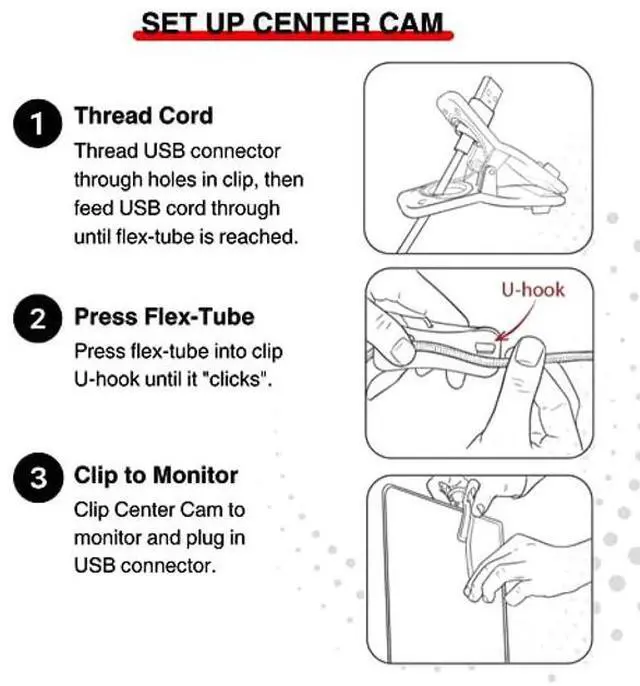 SET UP CENTER CAM

1 Thread Cord
Thread USB connector through holes in clip, then feed USB cord through until flex-tube is reached.

2 Press Flex-Tube
Press flex-tube into clip U-hook until it "clicks".

U-hook

3 Clip to Monitor
Clip Center Cam to monitor and plug in USB connector.