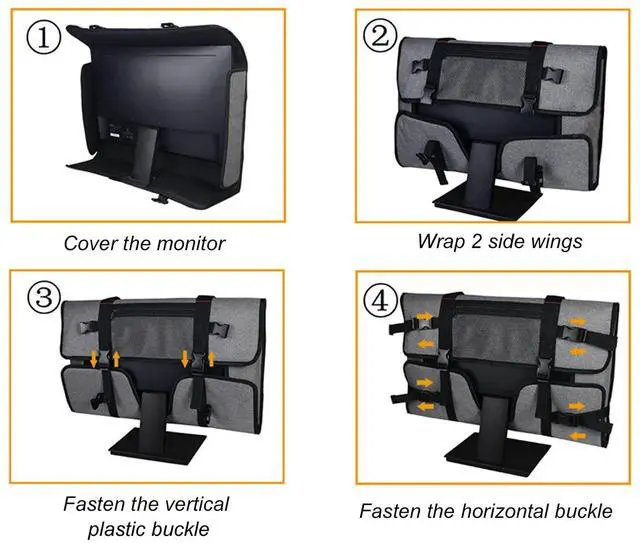 ①

Cover the monitor

②

Wrap 2 side wings

③

Fasten the vertical plastic buckle

④

Fasten the horizontal buckle