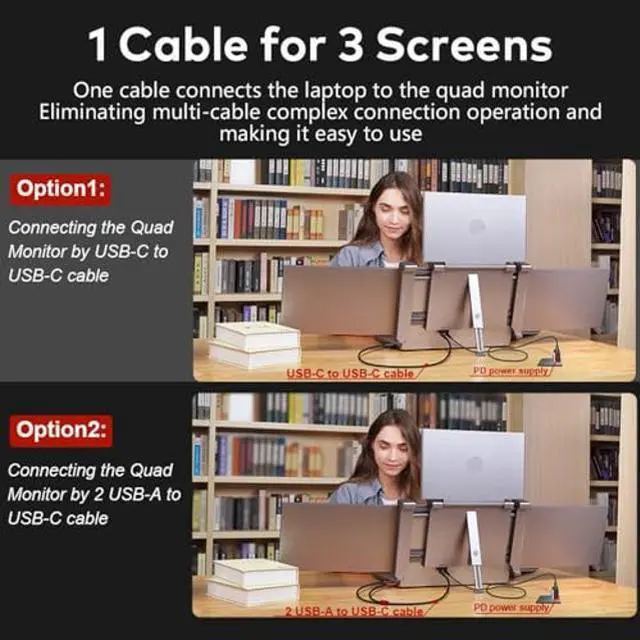 1 Cable for 3 Screens

One cable connects the laptop to the quad monitor Eliminating multi-cable complex connection operation and making it easy to use

Option1:

Connecting the Quad Monitor by USB-C to USB-C cable

USB-C to USB-C cable

PD power supply

Option2:

Connecting the Quad Monitor by 2 USB-A to USB-C cable

2 USB-A to USB-C cable

PD power supply