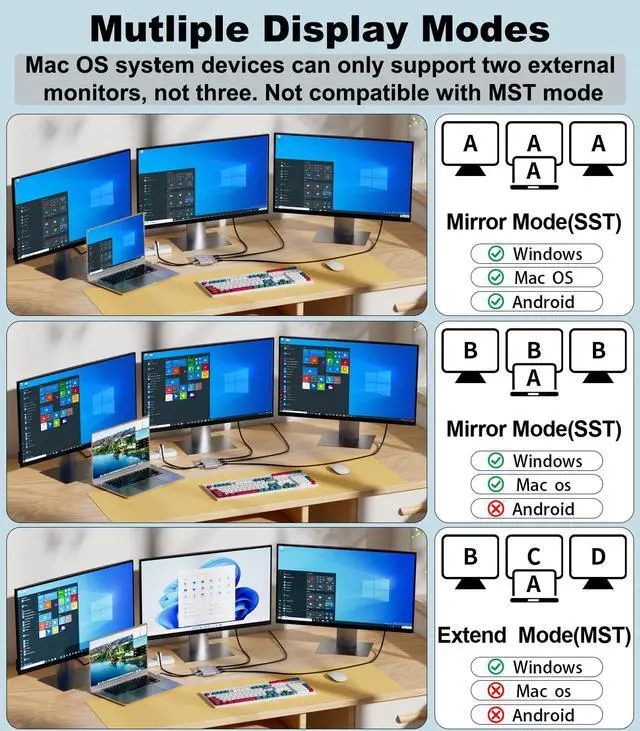 Mutliple Display Modes

Mac OS system devices can only support two external monitors, not three. Not compatible with MST mode

A A A
A

Mirror Mode(SST)

Windows
Mac OS
Android

B B B
A

Mirror Mode(SST)

Windows
Mac os
Android

B C D
A

Extend Mode(MST)

Windows
Mac os
Android