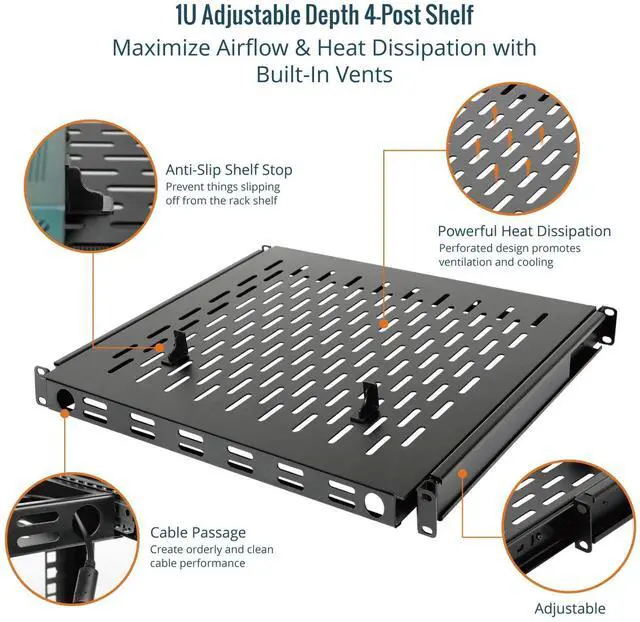 1U Adjustable Depth 4-Post Shelf
Maximize Airflow & Heat Dissipation with Built-In Vents

Anti-Slip Shelf Stop
Prevent things slipping off from the rack shelf

Powerful Heat Dissipation
Perforated design promotes ventilation and cooling

Cable Passage
Create orderly and clean cable performance

Adjustable