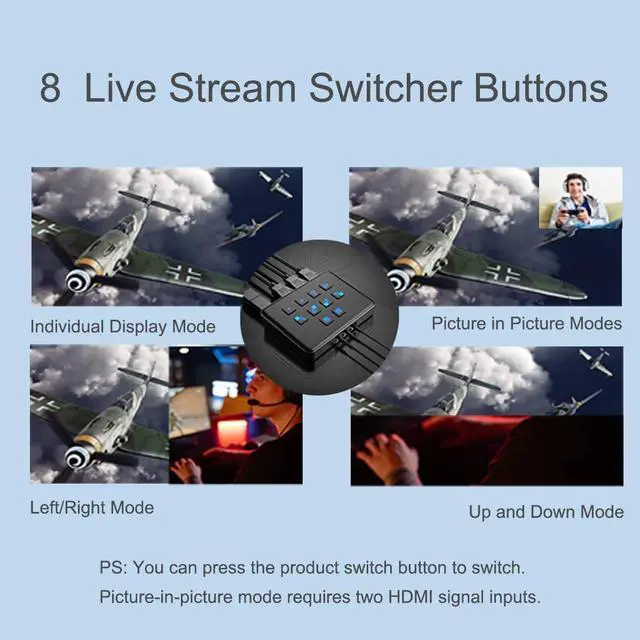 8 Live Stream Switcher Buttons

Individual Display Mode

Picture in Picture Modes

Left/Right Mode

Up and Down Mode

PS: You can press the product switch button to switch.
Picture-in-picture mode requires two HDMI signal inputs.