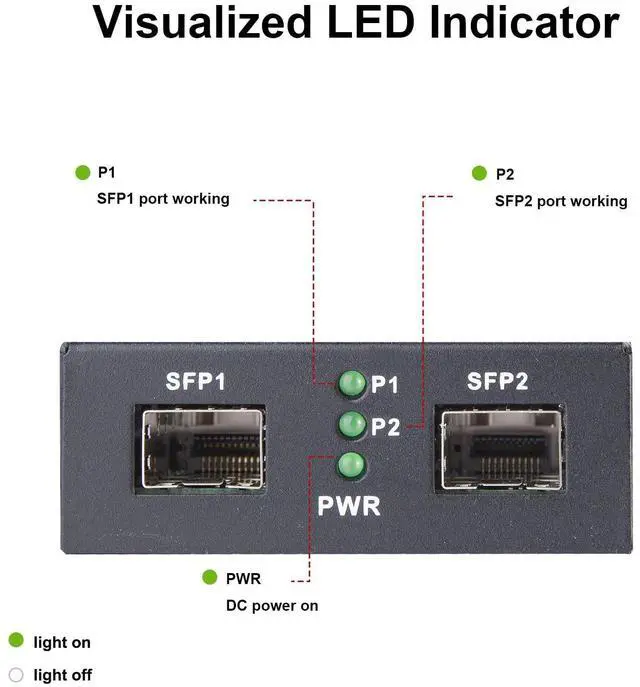 Visualized LED Indicator

P1
SFP1 port working

P2
SFP2 port working

SFP1

P1

P2

PWR

SFP2

PWR
DC power on

light on

light off