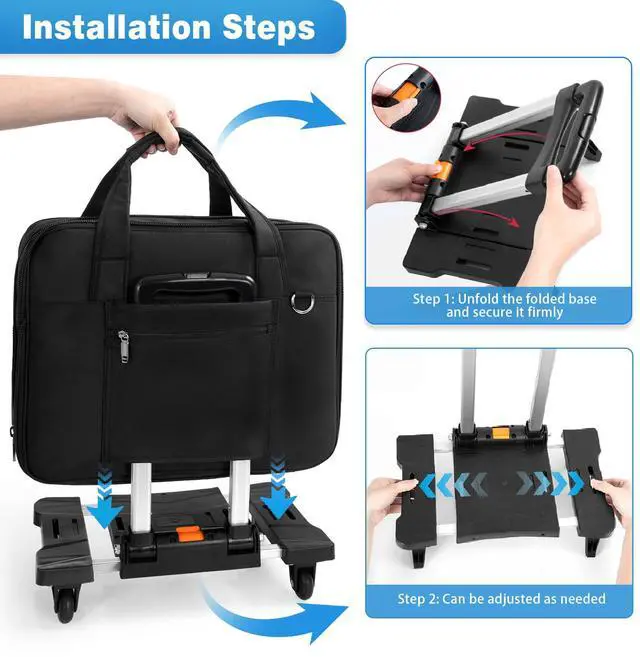 Installation Steps

Step 1: Unfold the folded base and secure it firmly

Step 2: Can be adjusted as needed