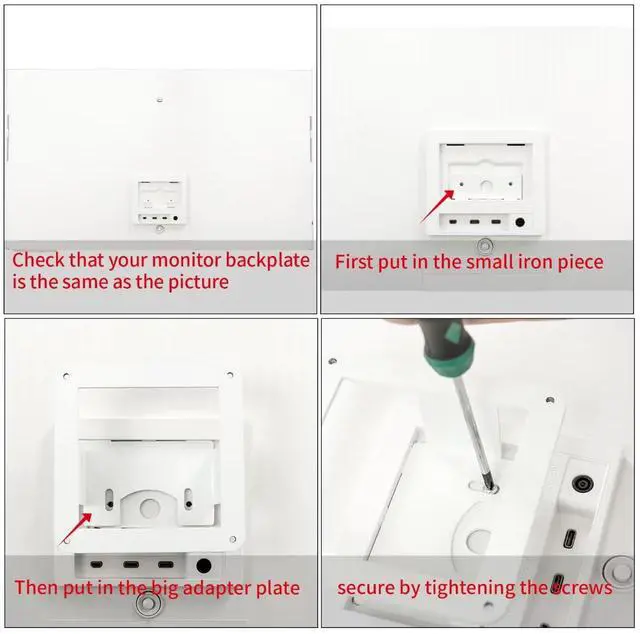 Check that your monitor backplate is the same as the picture

First put in the small iron piece

Then put in the big adapter plate

secure by tightening the screws