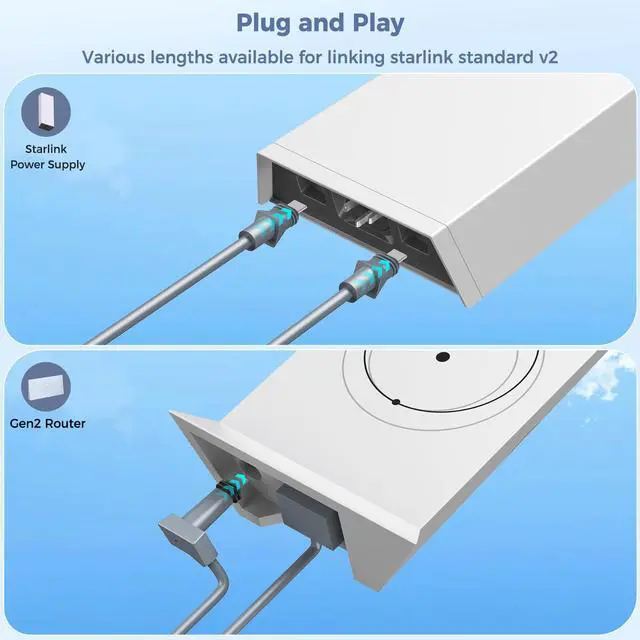 Plug and Play

Various lengths available for linking starlink standard v2

Starlink Power Supply

Gen2 Router