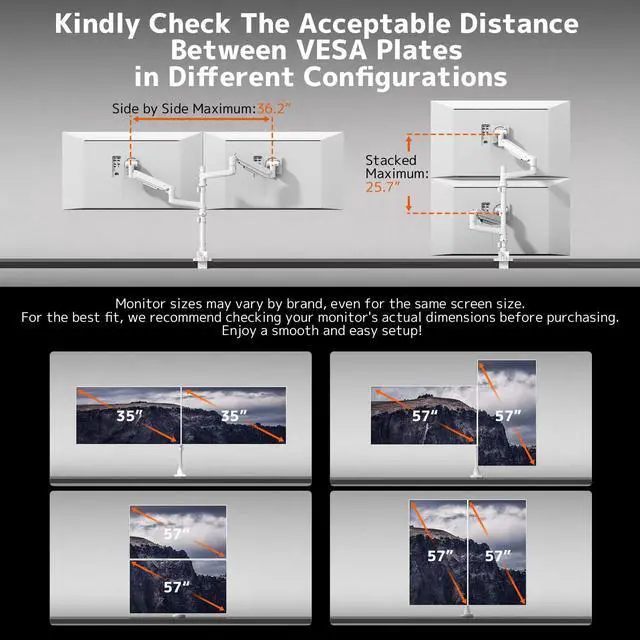 Kindly Check The Acceptable Distance Between VESA Plates in Different Configurations

Side by Side Maximum: 36.2"

Stacked Maximum: 25.7"

Monitor sizes may vary by brand, even for the same screen size.
For the best fit, we recommend checking your monitor's actual dimensions before purchasing.
Enjoy a smooth and easy setup!

35"

35"

57"

57"

57"

57"

57"

57"