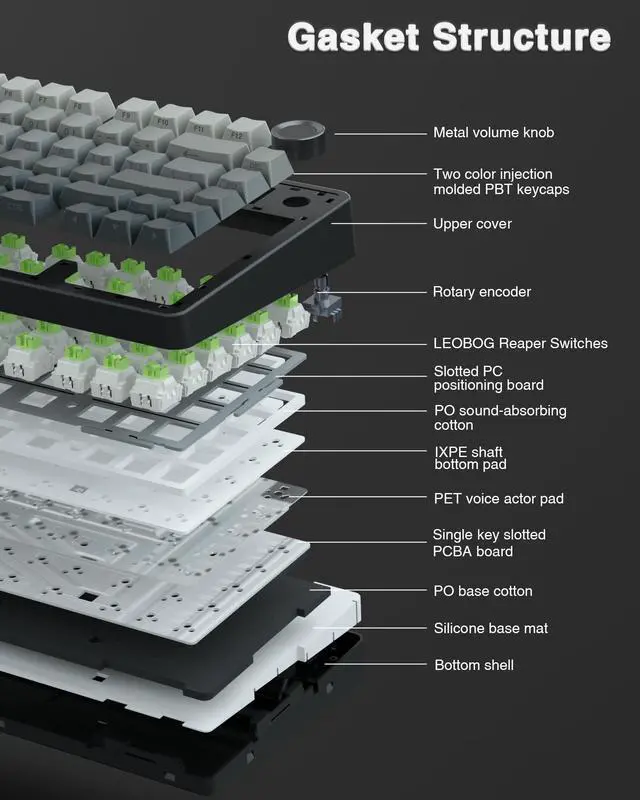 Gasket Structure

F7 F8 F9 F10 F11 F12

Metal volume knob

Two color injection molded PBT keycaps

Upper cover

Rotary encoder

LEOBOG Reaper Switches

Slotted PC positioning board

PO sound-absorbing cotton

IXPE shaft bottom pad

PET voice actor pad

Single key slotted PCBA board

PO base cotton

Silicone base mat

Bottom shell