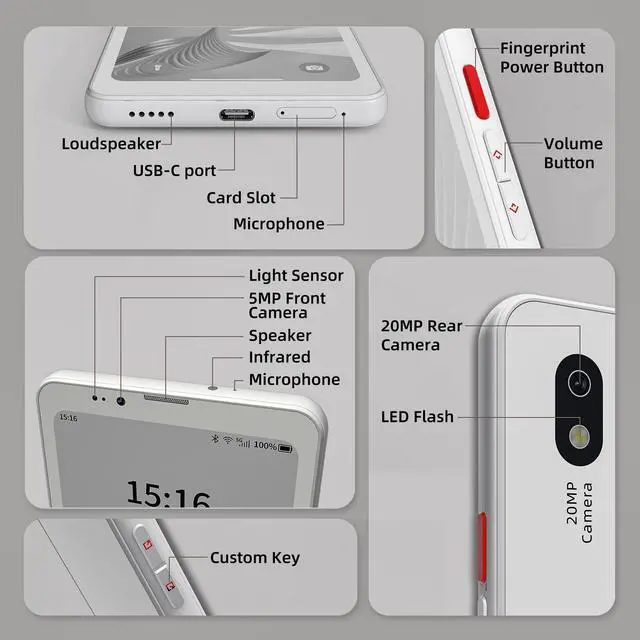 Loudspeaker
USB-C port
Card Slot
Microphone

Fingerprint Power Button
Volume Button

Light Sensor
5MP Front Camera
Speaker
Infrared
Microphone

15:16
5G 100%
15:16

20MP Rear Camera
LED Flash
20MP Camera

Custom Key