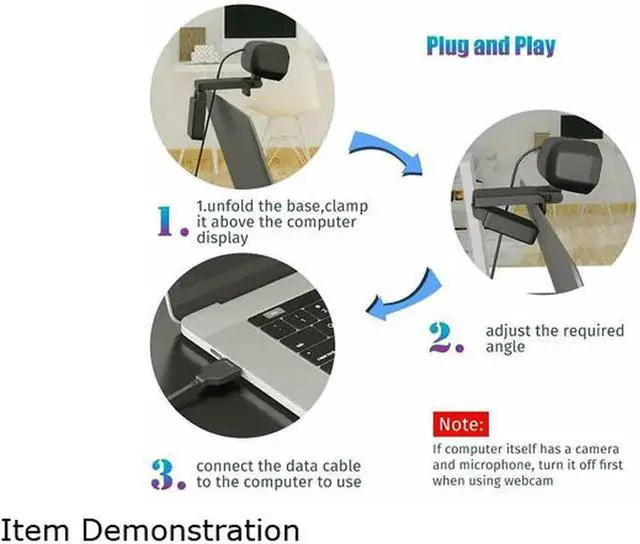 Plug and Play

1. 1.unfold the base,clamp it above the computer display

2. adjust the required angle

3. connect the data cable to the computer to use

Note:
If computer itself has a camera and microphone, turn it off first when using webcam

Item Demonstration