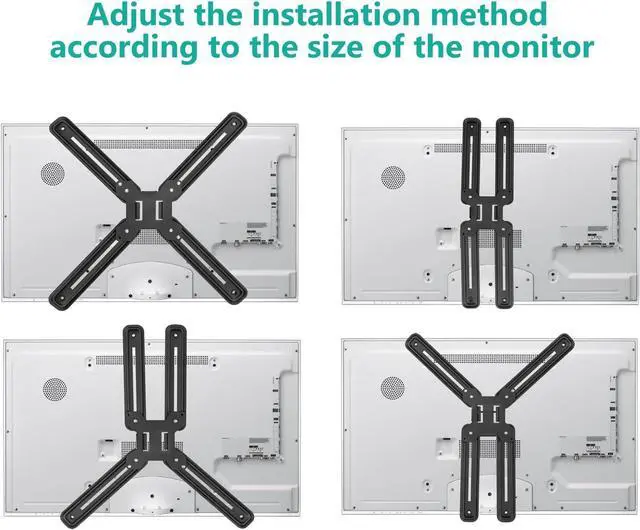 Adjust the installation method according to the size of the monitor